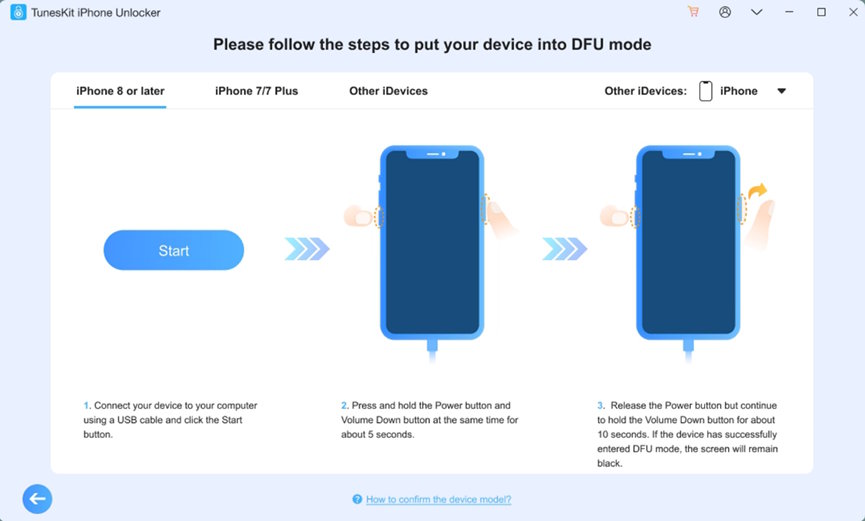 TunesKit iPhone Unlocker

Please follow the steps to put your device into DFU mode

iPhone 8 or later

iPhone 7/7 Plus

Other iDevices

Other iDevices: iPhone

Start

1. Connect your device to your computer using a USB cable and click the Start button.

2. Press and hold the Power button and Volume Down button at the same time for about 5 seconds.

3. Release the Power button but continue to hold the Volume Down button for about 10 seconds. If the device has successfully entered DFU mode, the screen will remain black.

How to confirm the device model?