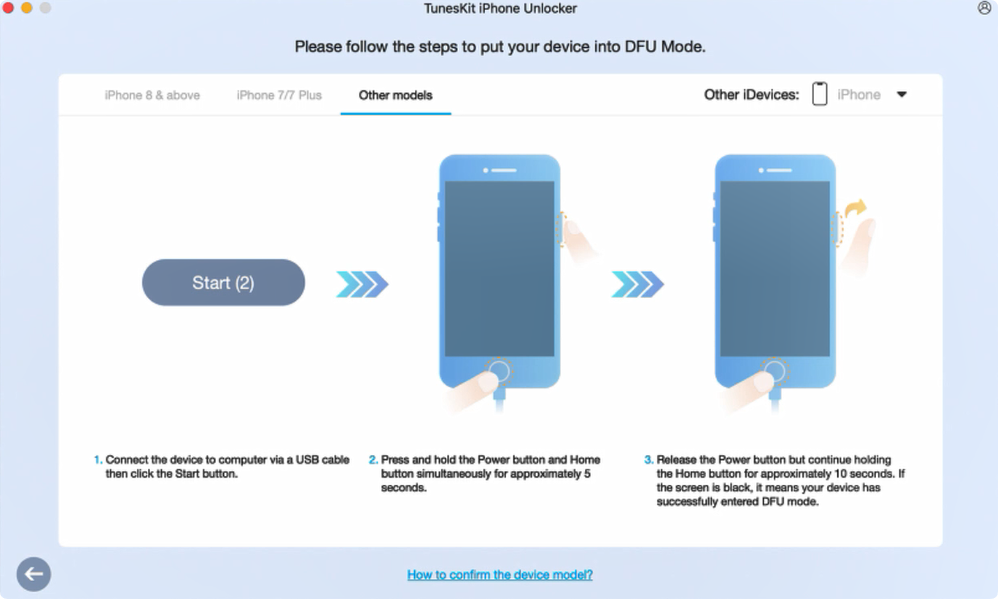 TunesKit iPhone Unlocker

Please follow the steps to put your device into DFU Mode.

iPhone 8 & above

iPhone 7/7 Plus

Other models

Other iDevices:

iPhone

Start (2)

1. Connect the device to computer via a USB cable then click the Start button.

2. Press and hold the Power button and Home button simultaneously for approximately 5 seconds.

3. Release the Power button but continue holding the Home button for approximately 10 seconds. If the screen is black, it means your device has successfully entered DFU mode.

How to confirm the device model?